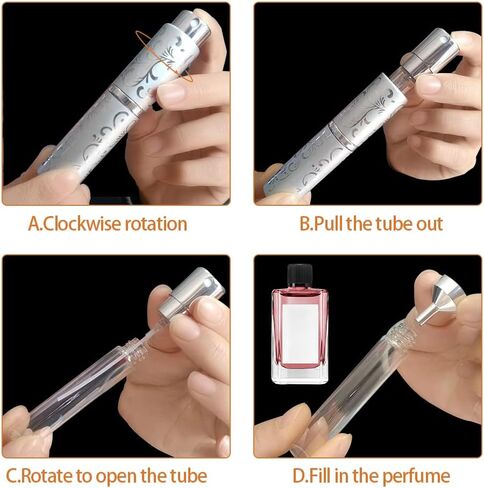 A.Clockwise rotation

B.Pull the tube out

C.Rotate to open the tube

D.Fill in the perfume