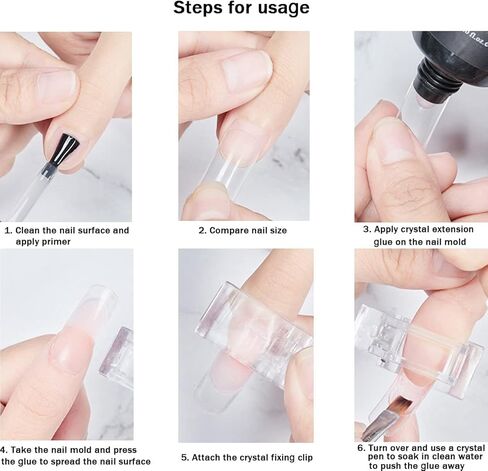 Steps for usage

1. Clean the nail surface and apply primer

2. Compare nail size

3. Apply crystal extension glue on the nail mold

4. Take the nail mold and press the glue to spread the nail surface

5. Attach the crystal fixing clip

6. Turn over and use a crystal pen to soak in clean water to push the glue away