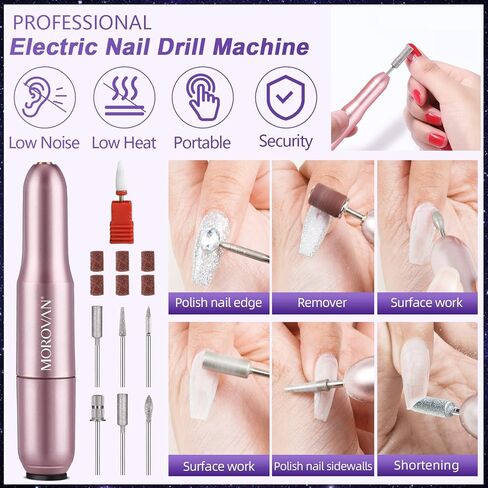 PROFESSIONAL
Electric Nail Drill Machine

Low Noise
Low Heat
Portable
Security

MOROVAN

Polish nail edge
Remover
Surface work
Surface work
Polish nail sidewalls
Shortening