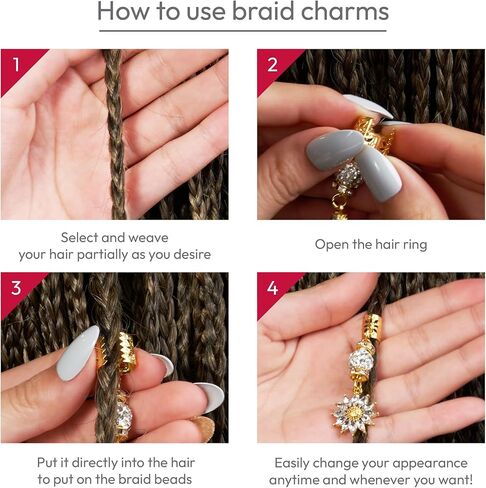 How to use braid charms

1

Select and weave your hair partially as you desire

2

Open the hair ring

3

Put it directly into the hair to put on the braid beads

4

Easily change your appearance anytime and whenever you want!