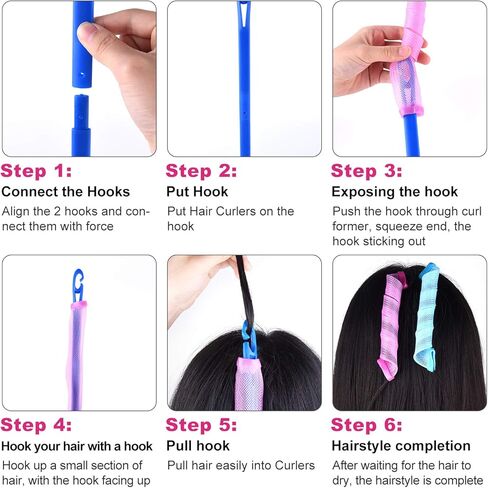 Step 1:
Connect the Hooks
Align the 2 hooks and connect them with force

Step 2:
Put Hook
Put Hair Curlers on the hook

Step 3:
Exposing the hook
Push the hook through curl former, squeeze end, the hook sticking out

Step 4:
Hook your hair with a hook
Hook up a small section of hair, with the hook facing up

Step 5:
Pull hook
Pull hair easily into Curlers

Step 6:
Hairstyle completion
After waiting for the hair to dry, the hairstyle is complete