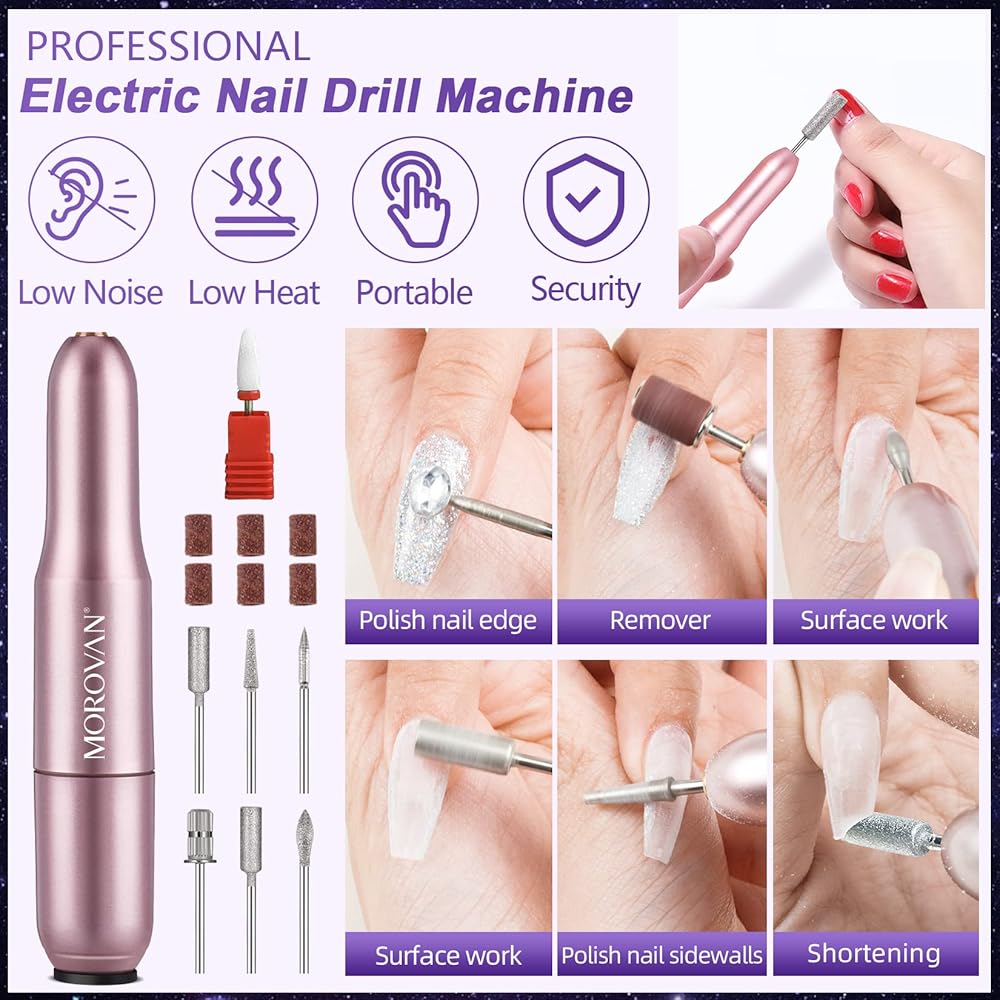 PROFESSIONAL
Electric Nail Drill Machine

Low Noise
Low Heat
Portable
Security

MOROVAN®

Polish nail edge
Remover
Surface work
Surface work
Polish nail sidewalls
Shortening