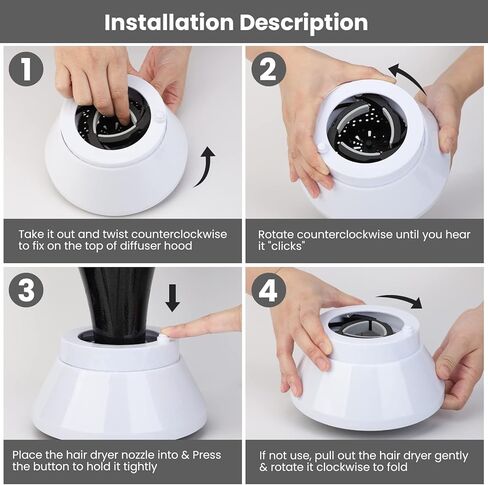 Installation Description

1

Take it out and twist counterclockwise to fix on the top of diffuser hood

2

Rotate counterclockwise until you hear it "clicks"

3

Place the hair dryer nozzle into & Press the button to hold it tightly

4

If not use, pull out the hair dryer gently & rotate it clockwise to fold