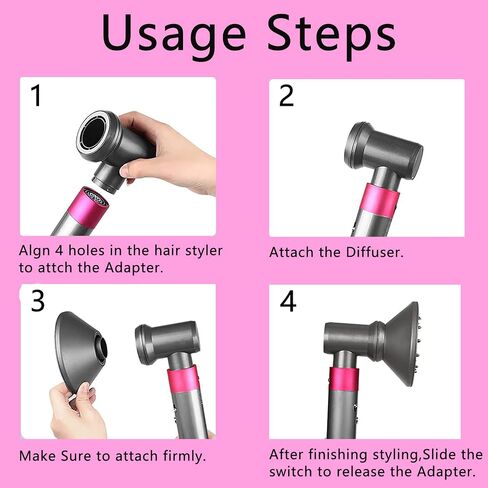 Usage Steps

1

Algn 4 holes in the hair styler to attch the Adapter.

2

Attach the Diffuser.

3

Make Sure to attach firmly.

4

After finishing styling,Slide the switch to release the Adapter.