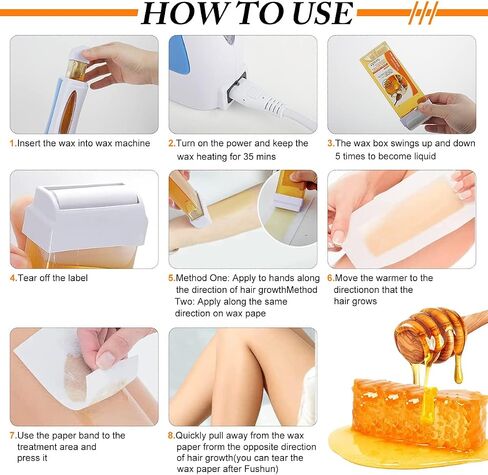 HOW TO USE

1.Insert the wax into wax machine

2.Turn on the power and keep the wax heating for 35 mins

3.The wax box swings up and down 5 times to become liquid

4.Tear off the label

5.Method One: Apply to hands along the direction of hair growthMethod Two: Apply along the same direction on wax pape

6.Move the warmer to the directionon that the hair grows

7.Use the paper band to the treatment area and press it

8.Quickly pull away from the wax paper frorm the opposite direction of hair growth(you can tear the wax paper after Fushun)