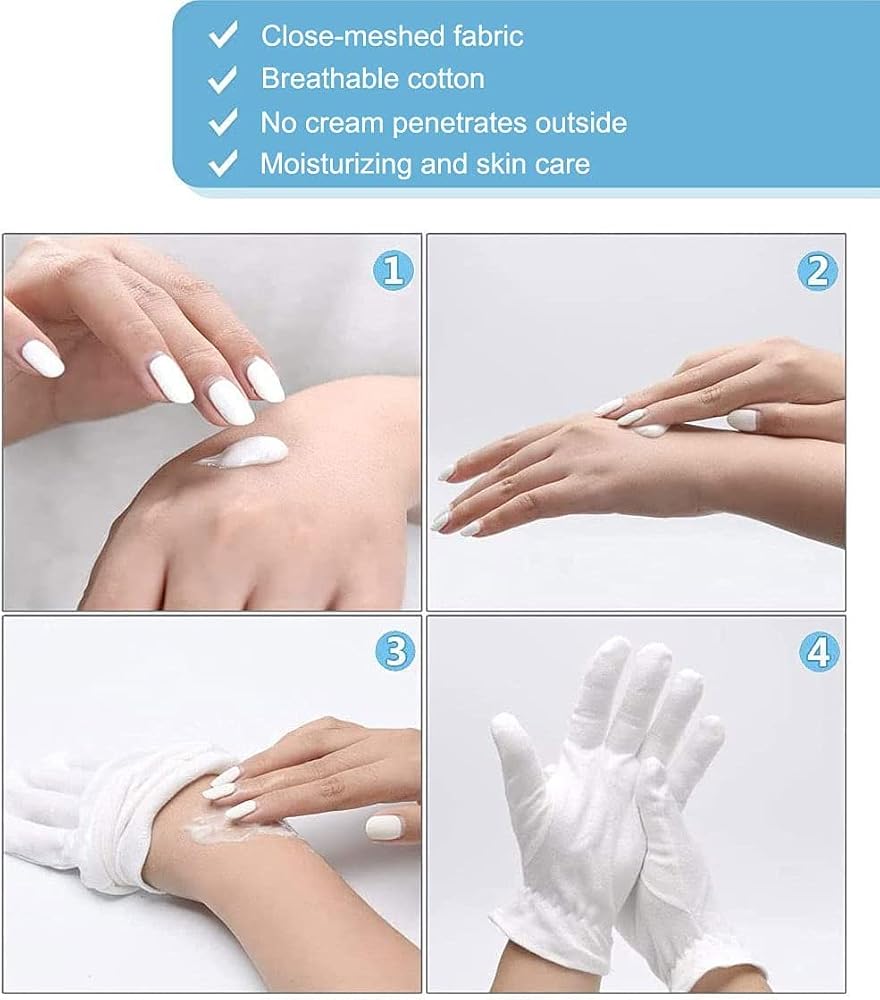 ✓ Close-meshed fabric
✓ Breathable cotton
✓ No cream penetrates outside
✓ Moisturizing and skin care

1

2

3

4