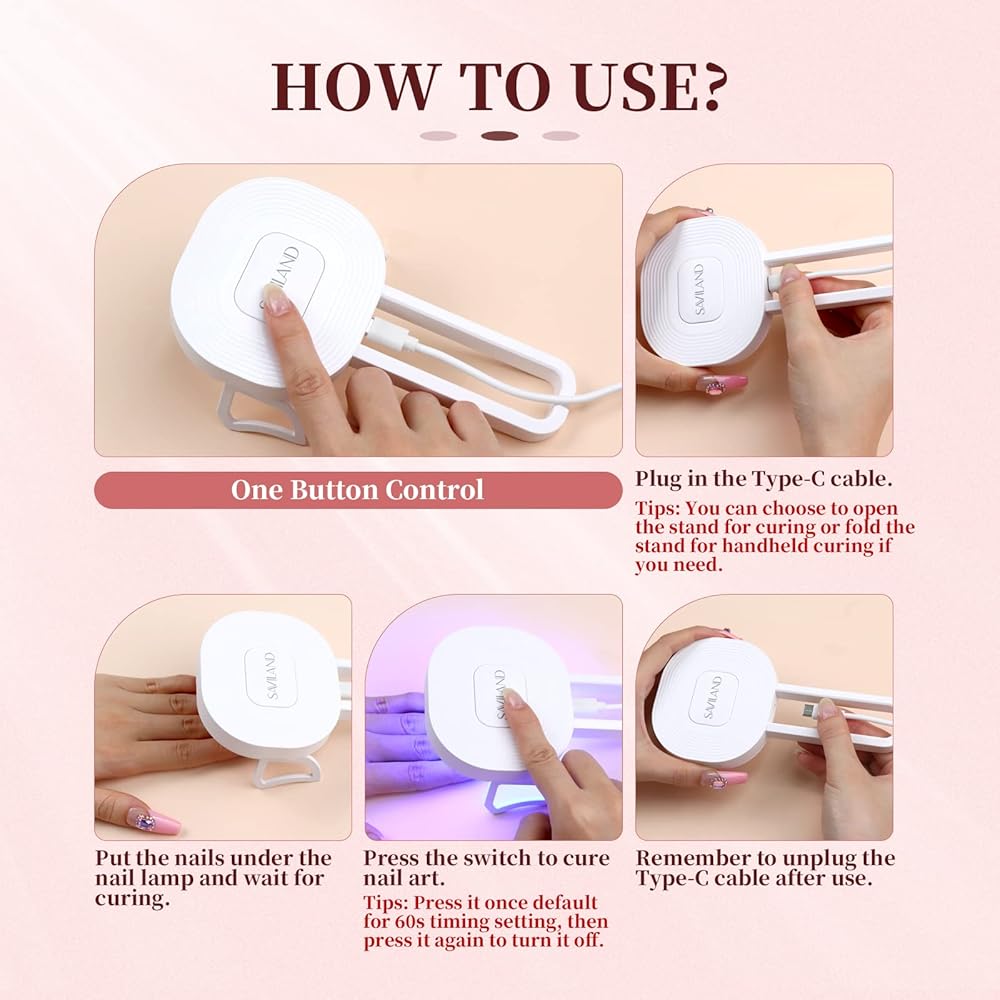 HOW TO USE?

SAVILAND

SAVILAND

One Button Control

Plug in the Type-C cable.

Tips: You can choose to open the stand for curing or fold the stand for handheld curing if you need.

SAVILAND

SAVILAND

SAVILAND

Put the nails under the nail lamp and wait for curing.

Press the switch to cure nail art.

Tips: Press it once default for 60s timing setting, then press it again to turn it off.

Remember to unplug the Type-C cable after use.