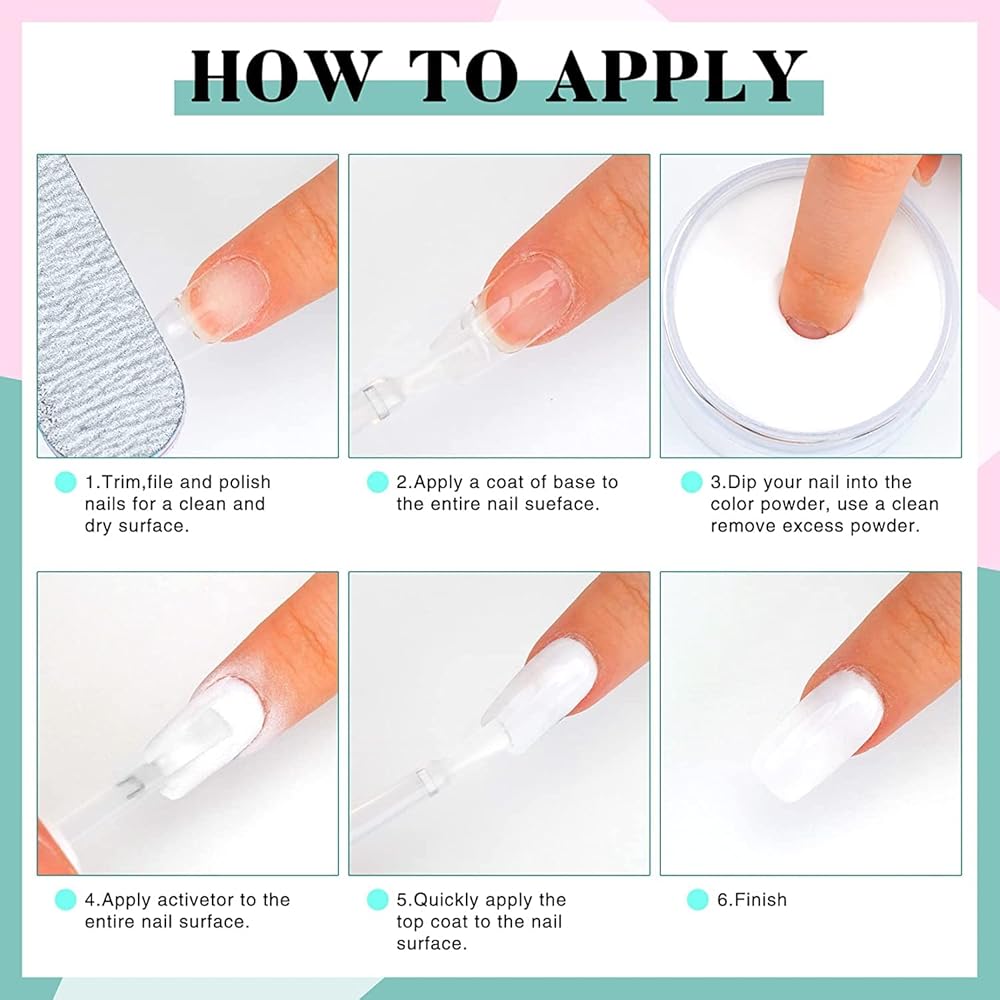 HOW TO APPLY

1.Trim,file and polish nails for a clean and dry surface.

2.Apply a coat of base to the entire nail sueface.

3.Dip your nail into the color powder, use a clean remove excess powder.

4.Apply activetor to the entire nail surface.

5.Quickly apply the top coat to the nail surface.

6.Finish