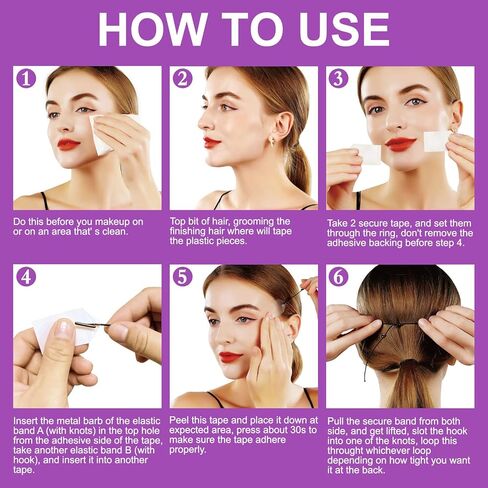 HOW TO USE

1
Do this before you makeup on or on an area that' s clean.

2
Top bit of hair, grooming the finishing hair where will tape the plastic pieces.

3
Take 2 secure tape, and set them through the ring, don't remove the adhesive backing before step 4.

4
Insert the metal barb of the elastic band A (with knots) in the top hole from the adhesive side of the tape, take another elastic band B (with hook), and insert it into another tape.

5
Peel this tape and place it down at expected area, press about 30s to make sure the tape adhere properly.

6
Pull the secure band from both side, and get lifted, slot the hook into one of the knots, loop this throught whichever loop depending on how tight you want it at the back.