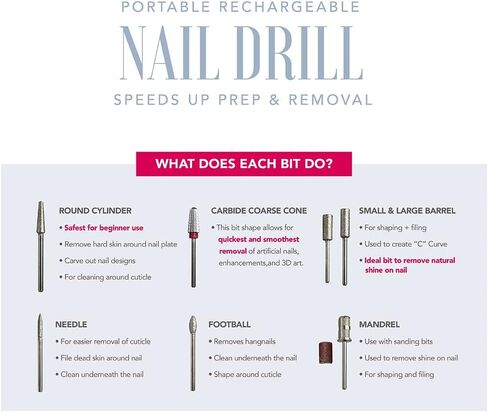 PORTABLE RECHARGEABLE
NAIL DRILL
SPEEDS UP PREP & REMOVAL

WHAT DOES EACH BIT DO?

ROUND CYLINDER
• Safest for beginner use
• Remove hard skin around nail plate
• Carve out nail designs
• For cleaning around cuticle

CARBIDE COARSE CONE
• This bit shape allows for quickest and smoothest removal of artificial nails, enhancements,and 3D art.

SMALL & LARGE BARREL
• For shaping + filing
• Used to create "C" Curve
• Ideal bit to remove natural shine on nail

NEEDLE
• For easier removal of cuticle
• File dead skin around nail
• Clean underneath the nail

FOOTBALL
• Removes hangnails
• Clean underneath the nail
• Shape around cuticle

MANDREL
• Use with sanding bits
• Used to remove shine on nail
• For shaping and filing