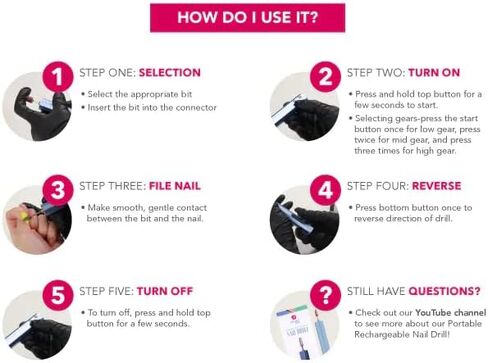 HOW DO I USE IT?

1 STEP ONE: SELECTION
• Select the appropriate bit
• Insert the bit into the connector

2 STEP TWO: TURN ON
• Press and hold top button for a few seconds to start.
• Selecting gears-press the start button once for low gear, press twice for mid gear, and press three times for high gear.

3 STEP THREE: FILE NAIL
• Make smooth, gentle contact between the bit and the nail.

4 STEP FOUR: REVERSE
• Press bottom button once to reverse direction of drill.

5 STEP FIVE: TURN OFF
• To turn off, press and hold top button for a few seconds.

? STILL HAVE QUESTIONS?
• Check out our YouTube channel to see more about our Portable Rechargeable Nail Drill!

NAIL DRILL