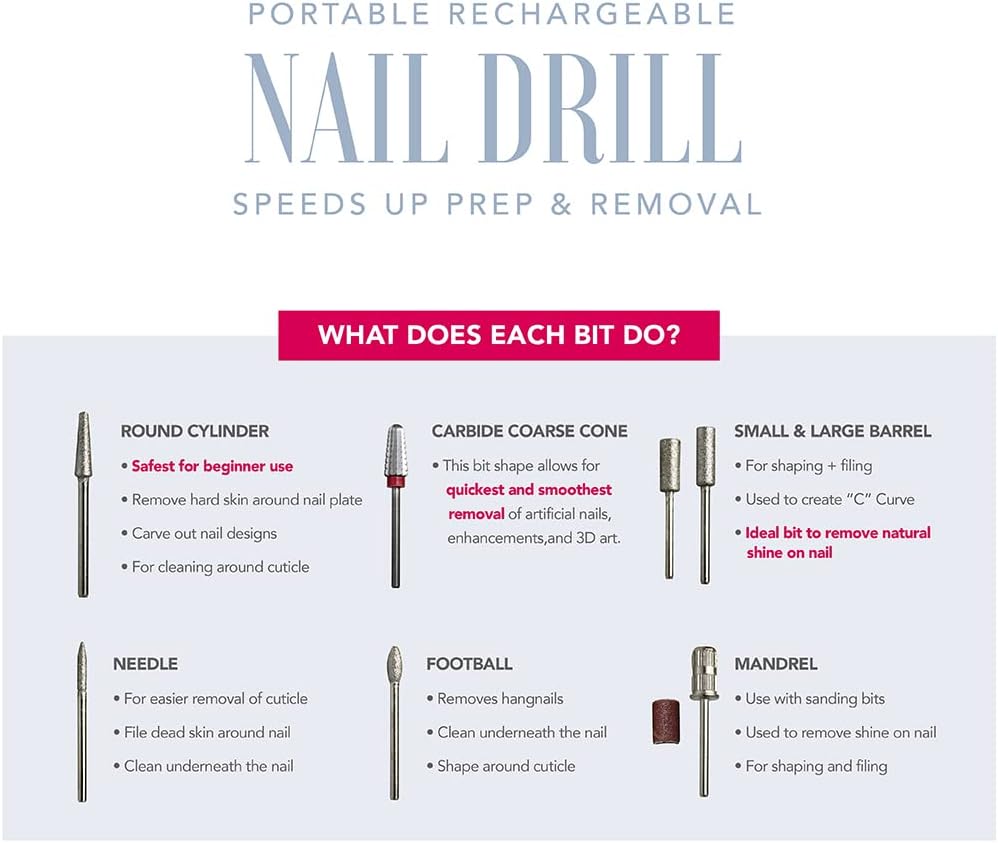 PORTABLE RECHARGEABLE

NAIL DRILL

SPEEDS UP PREP & REMOVAL

WHAT DOES EACH BIT DO?

ROUND CYLINDER
• Safest for beginner use
• Remove hard skin around nail plate
• Carve out nail designs
• For cleaning around cuticle

CARBIDE COARSE CONE
• This bit shape allows for quickest and smoothest removal of artificial nails, enhancements,and 3D art.

SMALL & LARGE BARREL
• For shaping + filing
• Used to create "C" Curve
• Ideal bit to remove natural shine on nail

NEEDLE
• For easier removal of cuticle
• File dead skin around nail
• Clean underneath the nail

FOOTBALL
• Removes hangnails
• Clean underneath the nail
• Shape around cuticle

MANDREL
• Use with sanding bits
• Used to remove shine on nail
• For shaping and filing