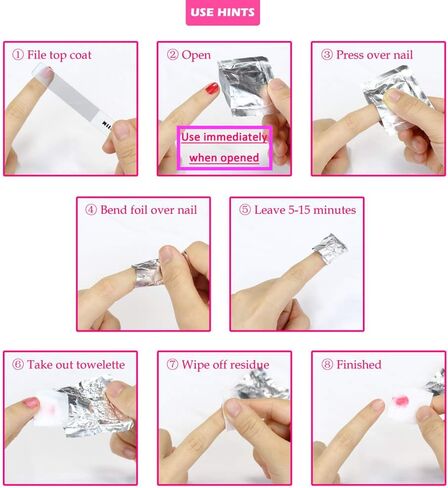 USE HINTS

① File top coat

② Open

Use immediately when opened

③ Press over nail

④ Bend foil over nail

⑤ Leave 5-15 minutes

⑥ Take out towelette

⑦ Wipe off residue

⑧ Finished