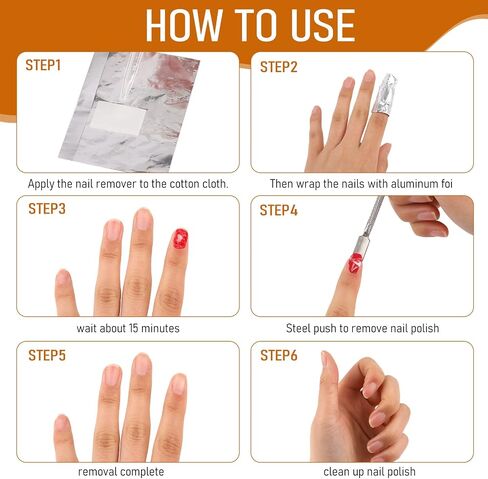 HOW TO USE

STEP1

Apply the nail remover to the cotton cloth.

STEP2

Then wrap the nails with aluminum foi

STEP3

wait about 15 minutes

STEP4

Steel push to remove nail polish

STEP5

removal complete

STEP6

clean up nail polish