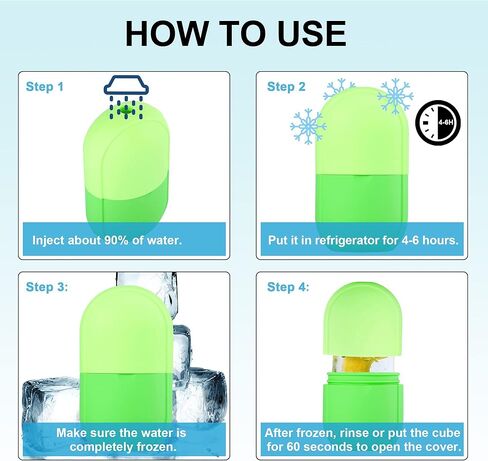 HOW TO USE

Step 1

Inject about 90% of water.

Step 2

4-6H

Put it in refrigerator for 4-6 hours.

Step 3:

Make sure the water is completely frozen.

Step 4:

After frozen, rinse or put the cube for 60 seconds to open the cover.