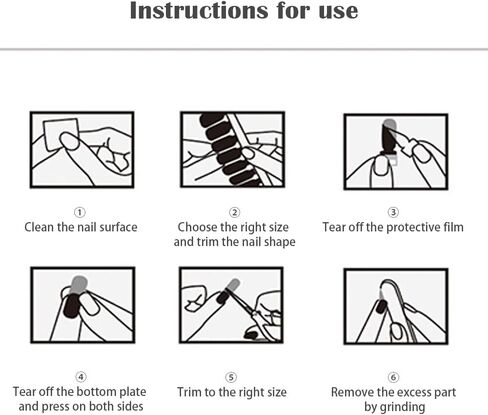 Instructions for use

①
Clean the nail surface

②
Choose the right size and trim the nail shape

③
Tear off the protective film

④
Tear off the bottom plate and press on both sides

⑤
Trim to the right size

⑥
Remove the excess part by grinding