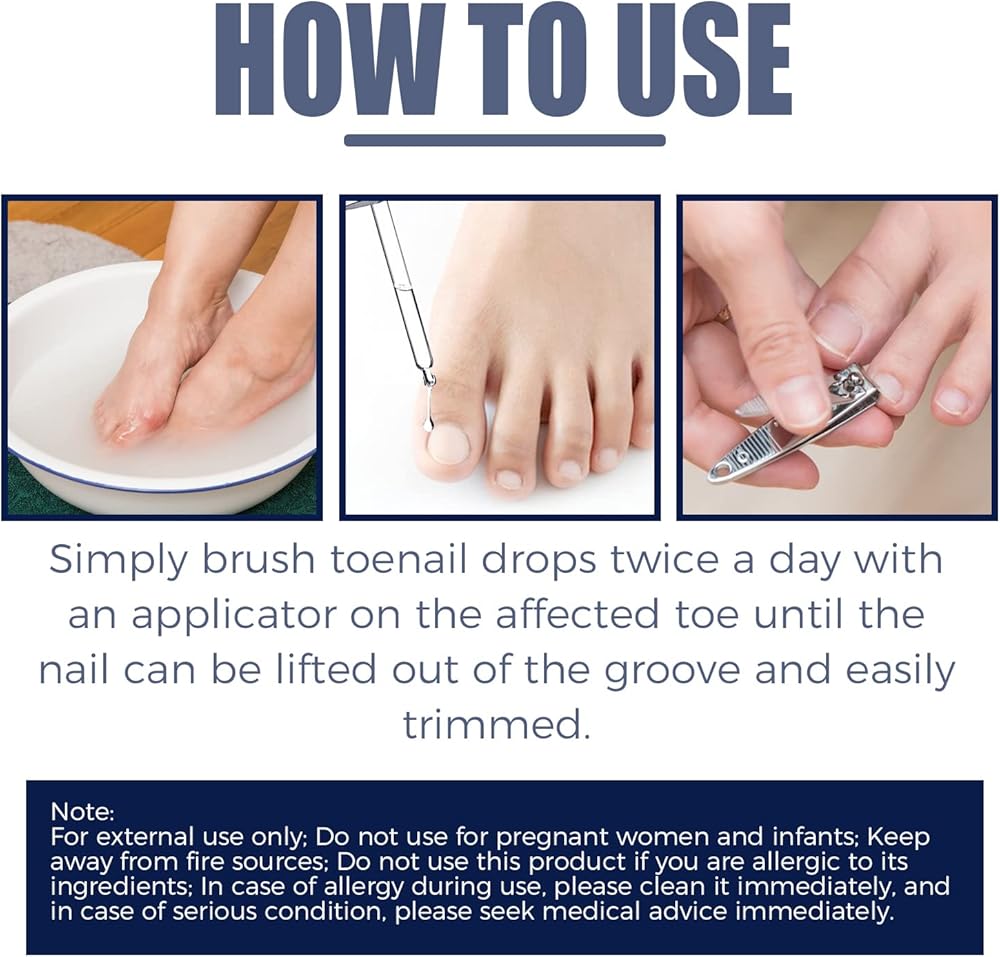 HOW TO USE

Simply brush toenail drops twice a day with an applicator on the affected toe until the nail can be lifted out of the groove and easily trimmed.

Note:
For external use only; Do not use for pregnant women and infants; Keep away from fire sources; Do not use this product if you are allergic to its ingredients; In case of allergy during use, please clean it immediately, and in case of serious condition, please seek medical advice immediately.