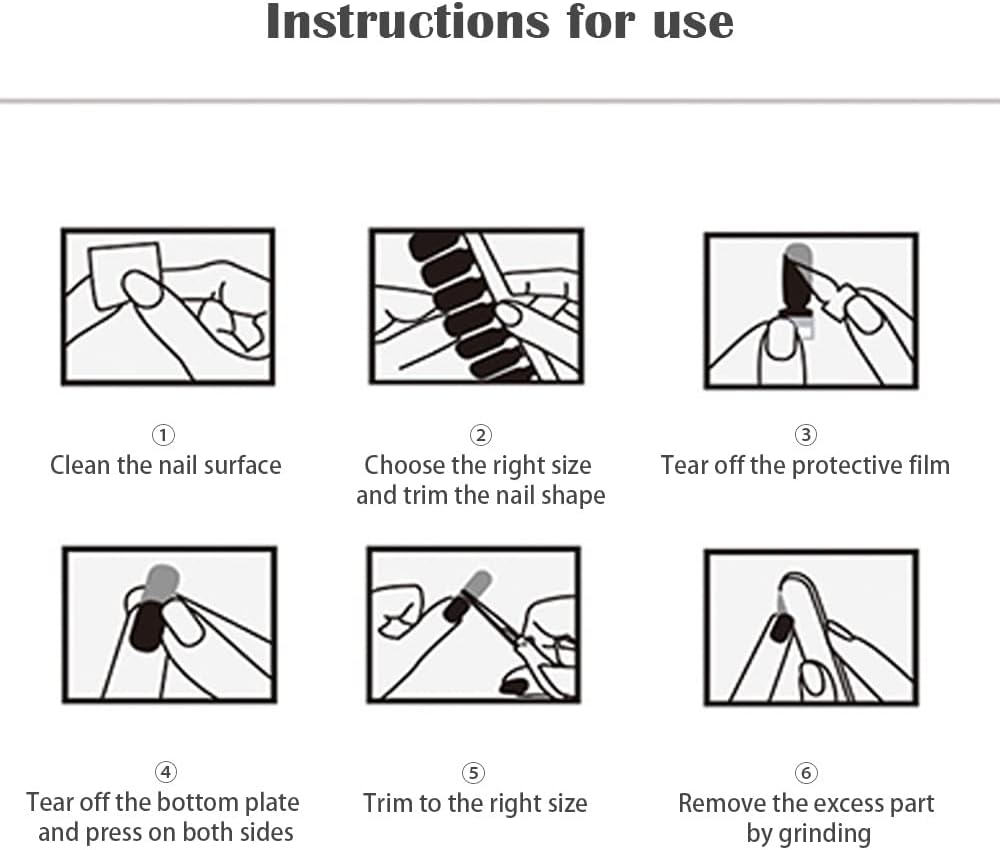 Instructions for use

①
Clean the nail surface

②
Choose the right size and trim the nail shape

③
Tear off the protective film

④
Tear off the bottom plate and press on both sides

⑤
Trim to the right size

⑥
Remove the excess part by grinding