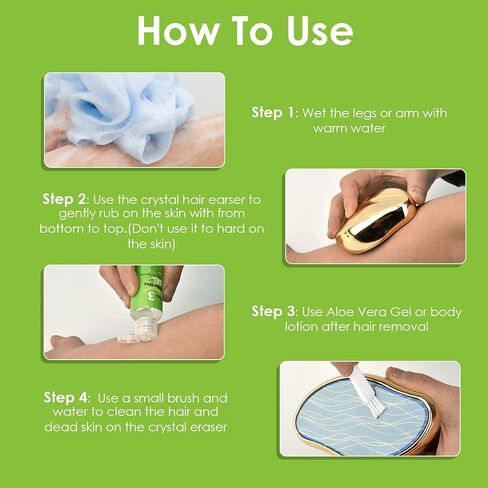 How To Use

Step 1: Wet the legs or arm with warm water

Step 2: Use the crystal hair earser to gently rub on the skin with from bottom to top.(Don't use it to hard on the skin)

Step 3: Use Aloe Vera Gel or body lotion after hair removal

Step 4: Use a small brush and water to clean the hair and dead skin on the crystal eraser