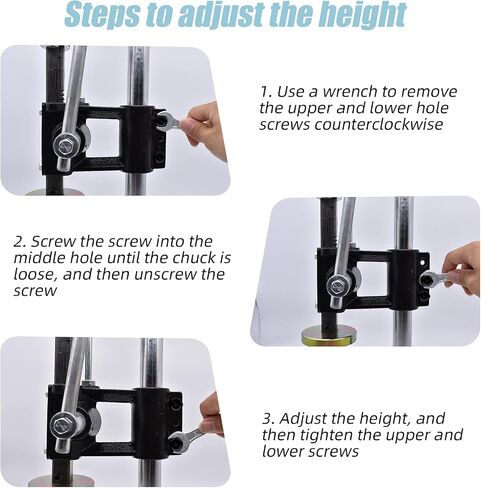 Steps to adjust the height

1. Use a wrench to remove the upper and lower hole screws counterclockwise

2. Screw the screw into the middle hole until the chuck is loose, and then unscrew the screw

3. Adjust the height, and then tighten the upper and lower screws