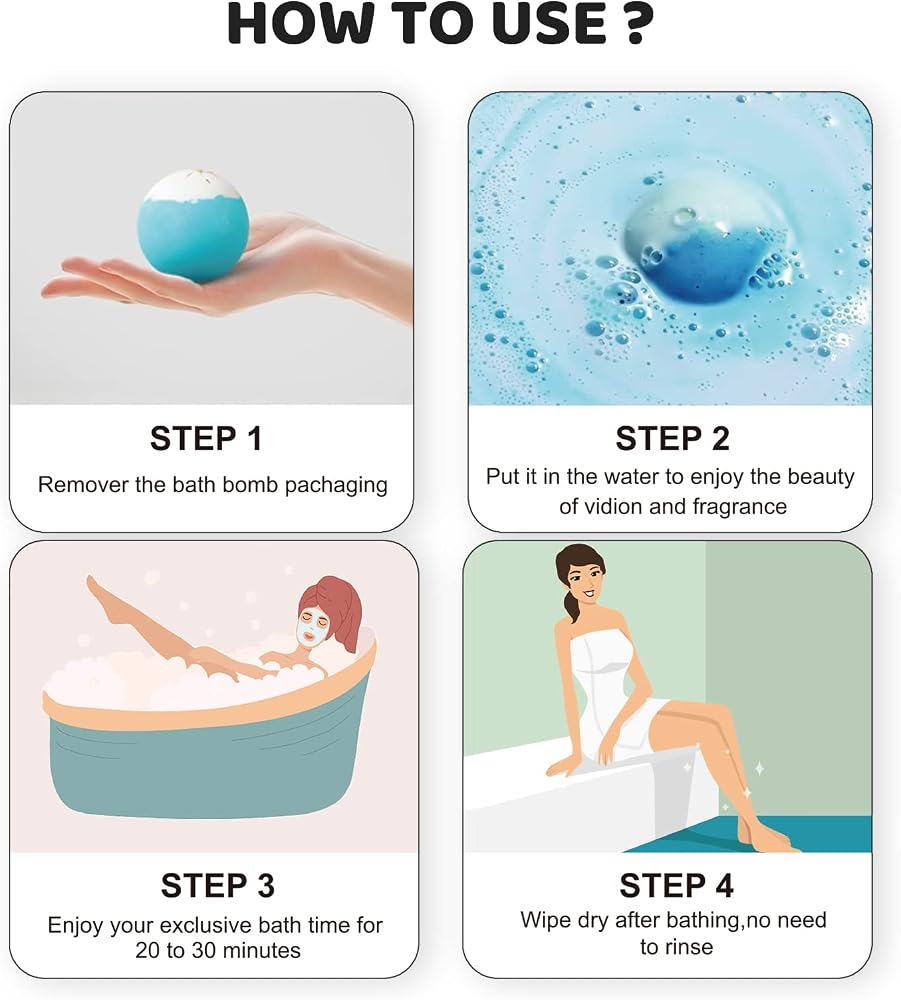 HOW TO USE ?

STEP 1
Remover the bath bomb pachaging

STEP 2
Put it in the water to enjoy the beauty of vidion and fragrance

STEP 3
Enjoy your exclusive bath time for 20 to 30 minutes

STEP 4
Wipe dry after bathing,no need to rinse