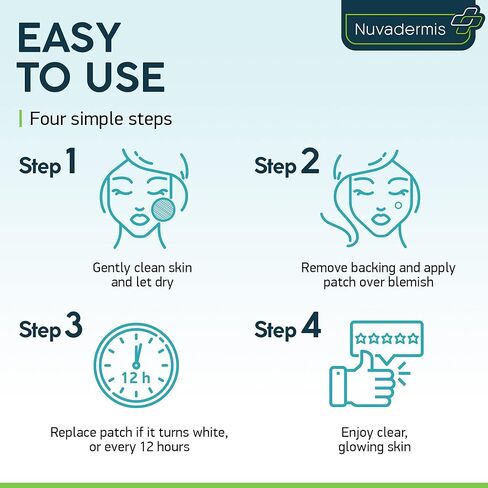 Nuvadermis

EASY TO USE

Four simple steps

Step 1

Gently clean skin and let dry

Step 2

Remove backing and apply patch over blemish

Step 3

12 h

Replace patch if it turns white, or every 12 hours

Step 4

Enjoy clear, glowing skin