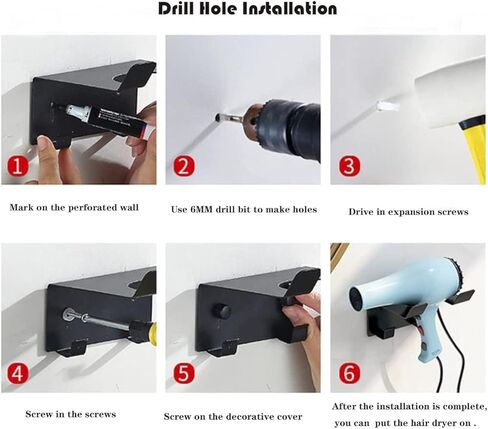 Drill Hole Installation

1

Mark on the perforated wall

2

Use 6MM drill bit to make holes

3

Drive in expansion screws

4

Screw in the screws

5

Screw on the decorative cover

6

After the installation is complete, you can put the hair dryer on .