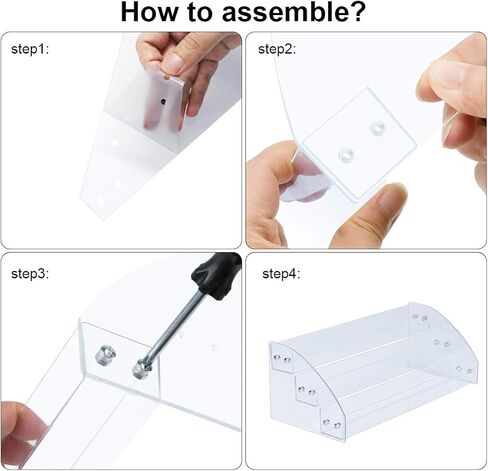 How to assemble?

step1:

step2:

step3:

step4: