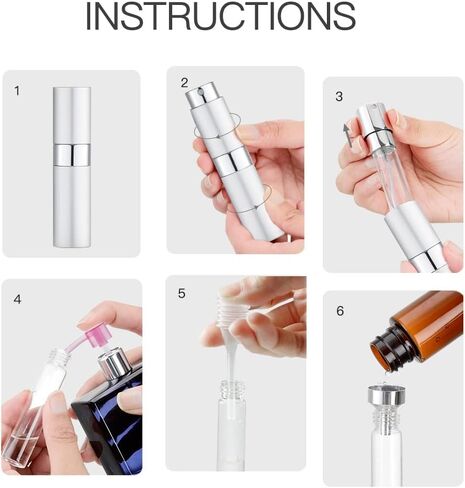 INSTRUCTIONS

1

2

3

4

5

6