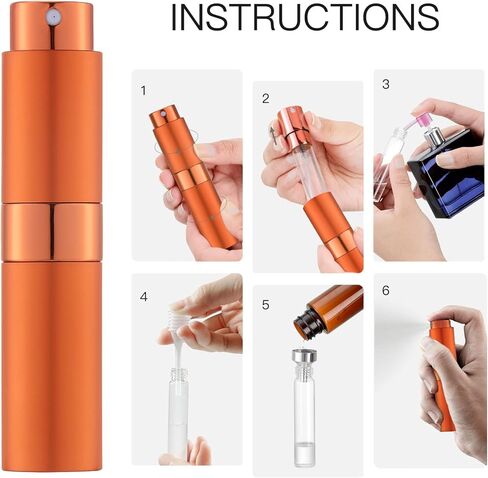 INSTRUCTIONS

1

2

3

4

5

6