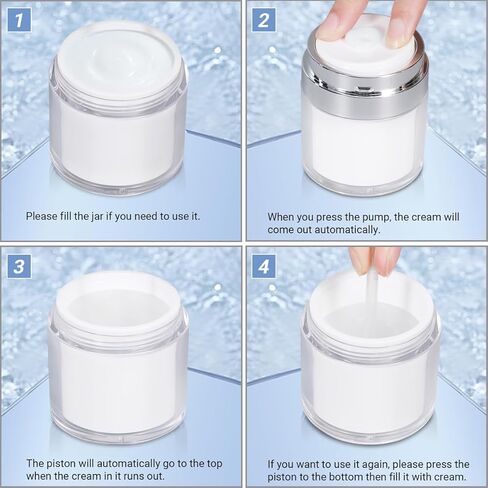 1

Please fill the jar if you need to use it.

2

When you press the pump, the cream will come out automatically.

3

The piston will automatically go to the top when the cream in it runs out.

4

If you want to use it again, please press the piston to the bottom then fill it with cream.