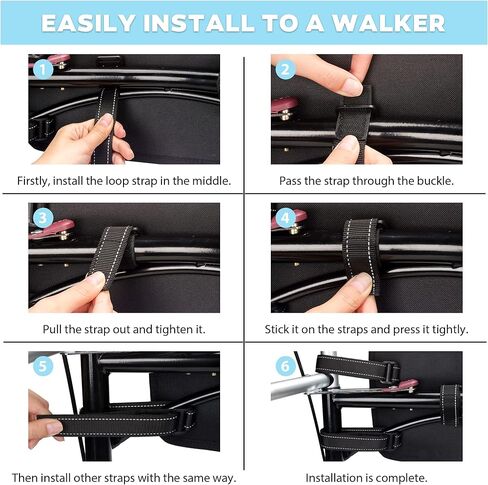 EASILY INSTALL TO A WALKER

1

Firstly, install the loop strap in the middle.

2

Pass the strap through the buckle.

3

Pull the strap out and tighten it.

4

Stick it on the straps and press it tightly.

5

Then install other straps with the same way.

6

Installation is complete.