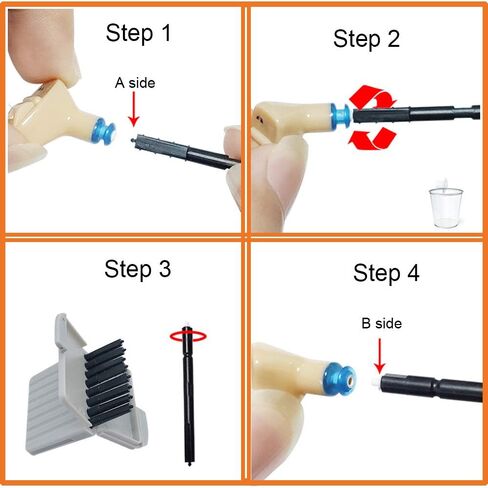 Step 1

A side

Step 2

Step 3

Step 4

B side