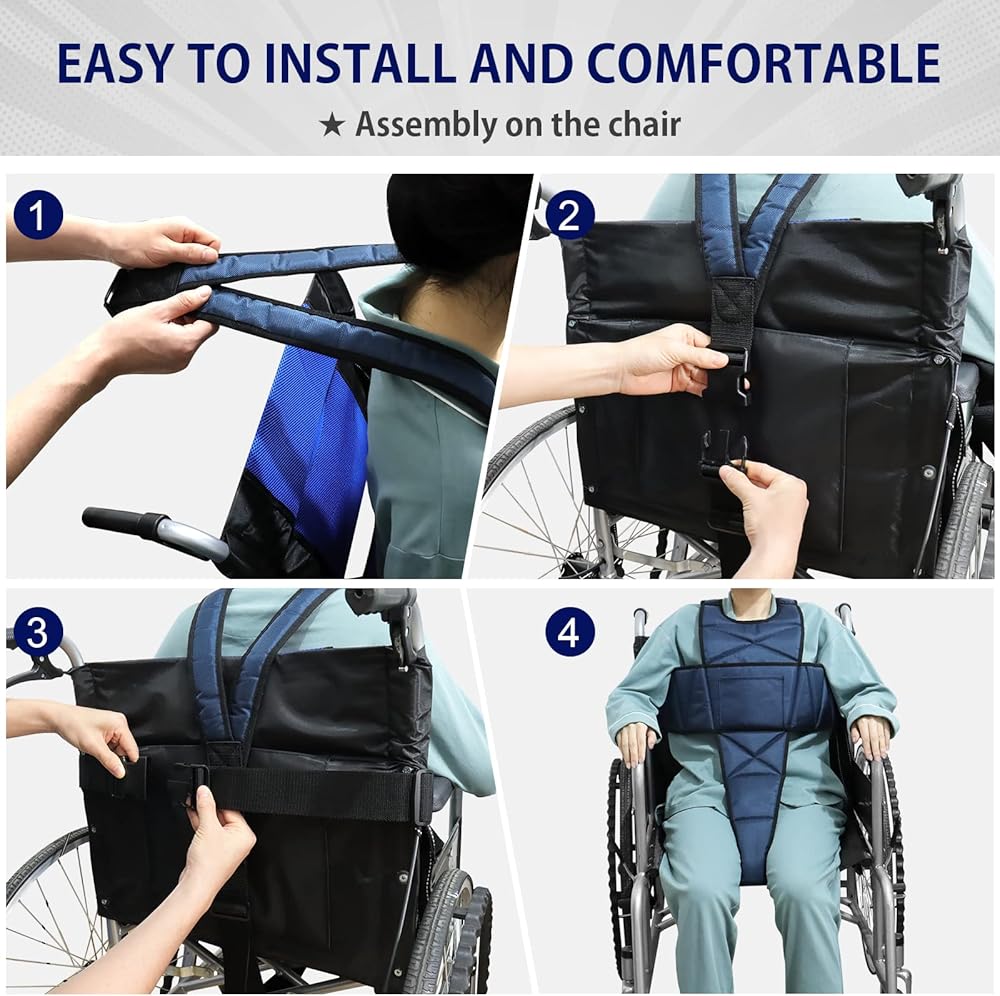 EASY TO INSTALL AND COMFORTABLE

★ Assembly on the chair

1

2

3

4