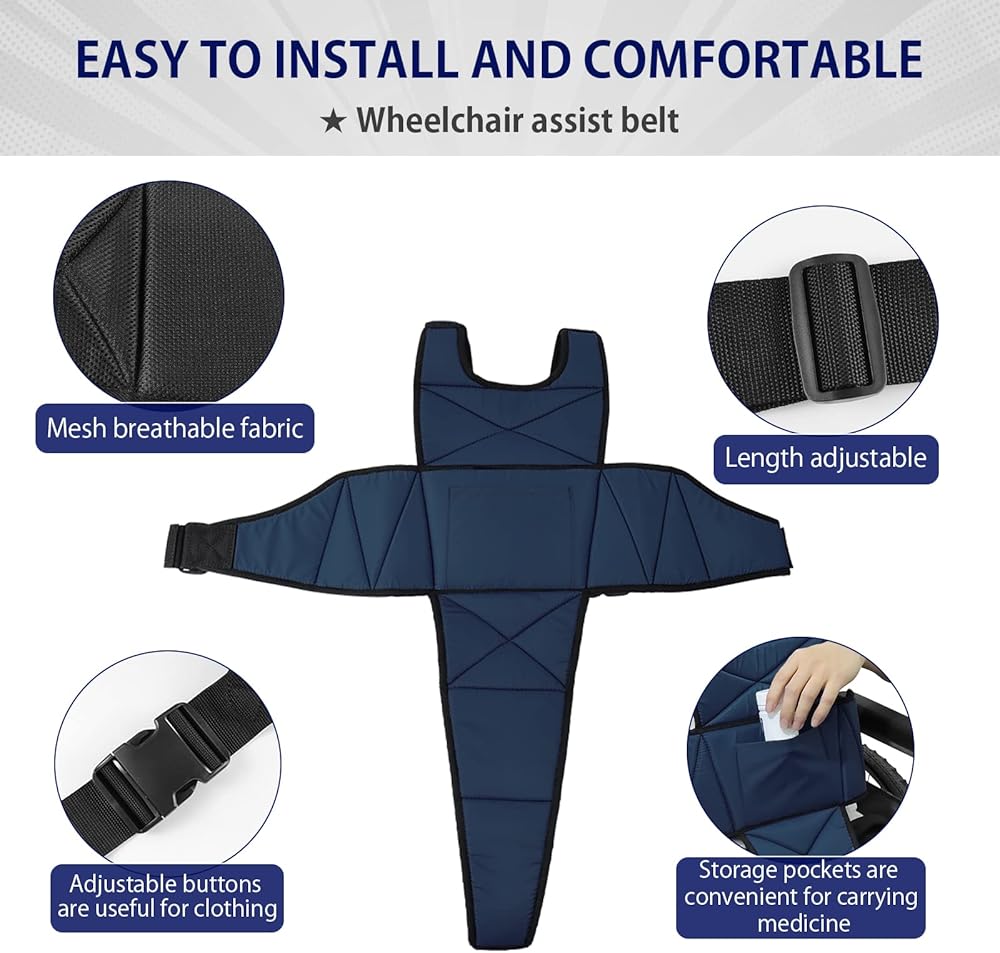 EASY TO INSTALL AND COMFORTABLE

★ Wheelchair assist belt

Mesh breathable fabric

Length adjustable

Adjustable buttons are useful for clothing

Storage pockets are convenient for carrying medicine