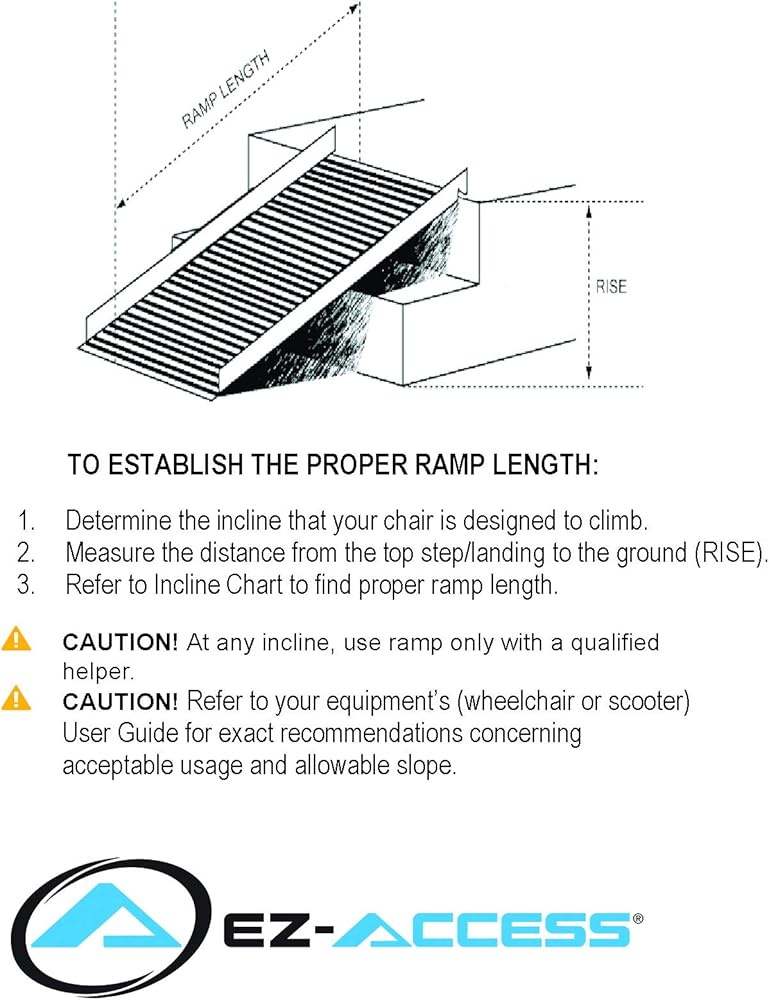 RAMP LENGTH

RISE

TO ESTABLISH THE PROPER RAMP LENGTH:

1. Determine the incline that your chair is designed to climb.
2. Measure the distance from the top step/landing to the ground (RISE).
3. Refer to Incline Chart to find proper ramp length.

CAUTION! At any incline, use ramp only with a qualified helper.

CAUTION! Refer to your equipment's (wheelchair or scooter) User Guide for exact recommendations concerning acceptable usage and allowable slope.

EZ-ACCESS®