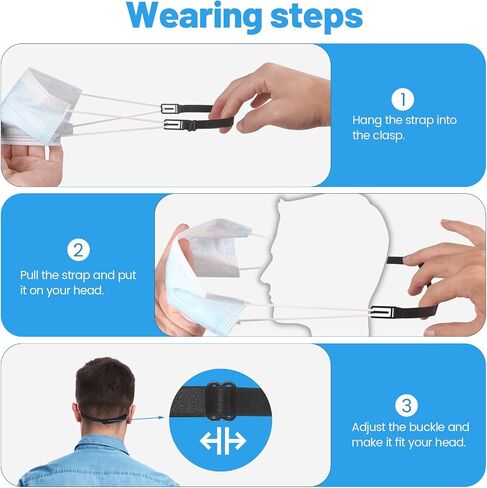 Wearing steps

1
Hang the strap into the clasp.

2
Pull the strap and put it on your head.

3
Adjust the buckle and make it fit your head.