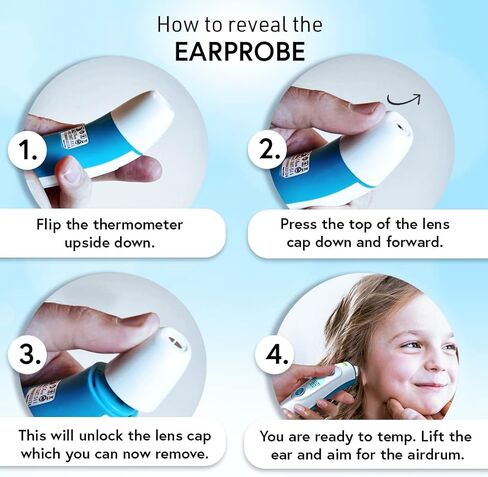 How to reveal the
EARPROBE

1.

Flip the thermometer upside down.

2.

Press the top of the lens cap down and forward.

3.

This will unlock the lens cap which you can now remove.

4.

You are ready to temp. Lift the ear and aim for the airdrum.