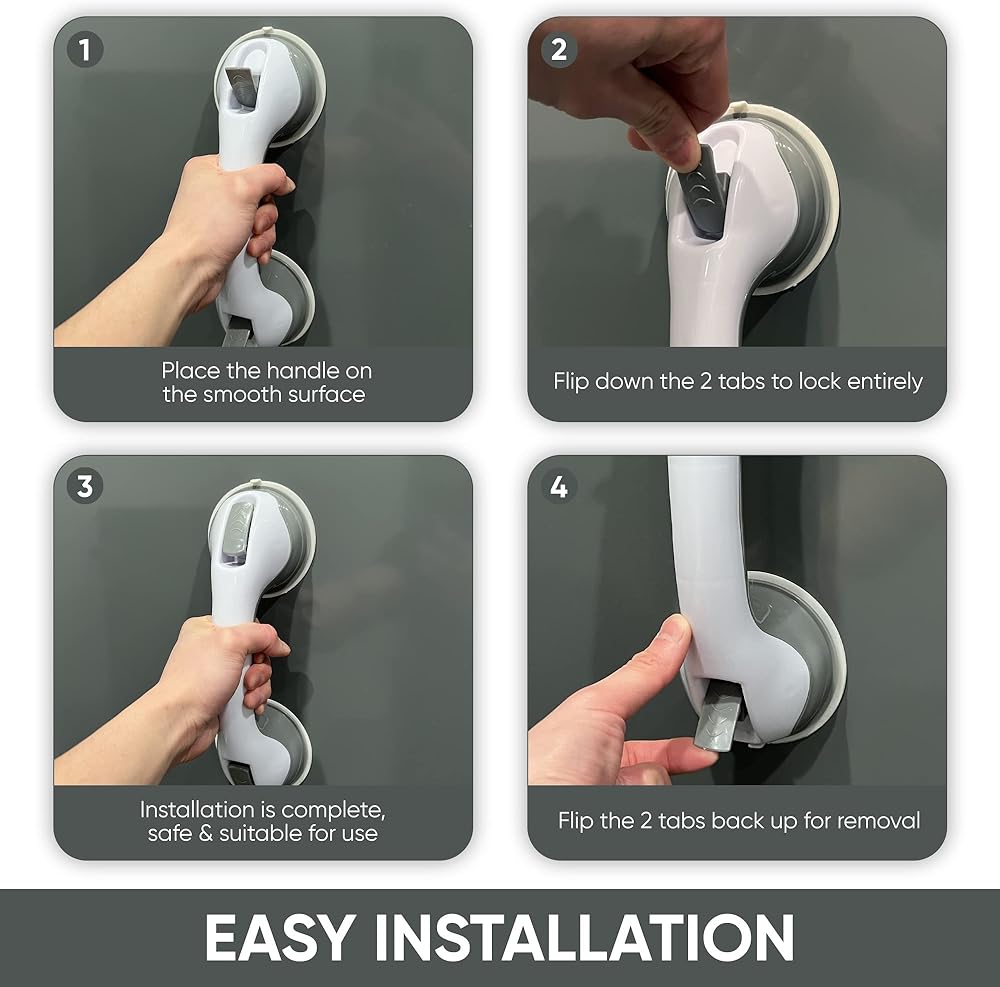 1

Place the handle on the smooth surface

2

Flip down the 2 tabs to lock entirely

3

Installation is complete, safe & suitable for use

4

Flip the 2 tabs back up for removal

EASY INSTALLATION