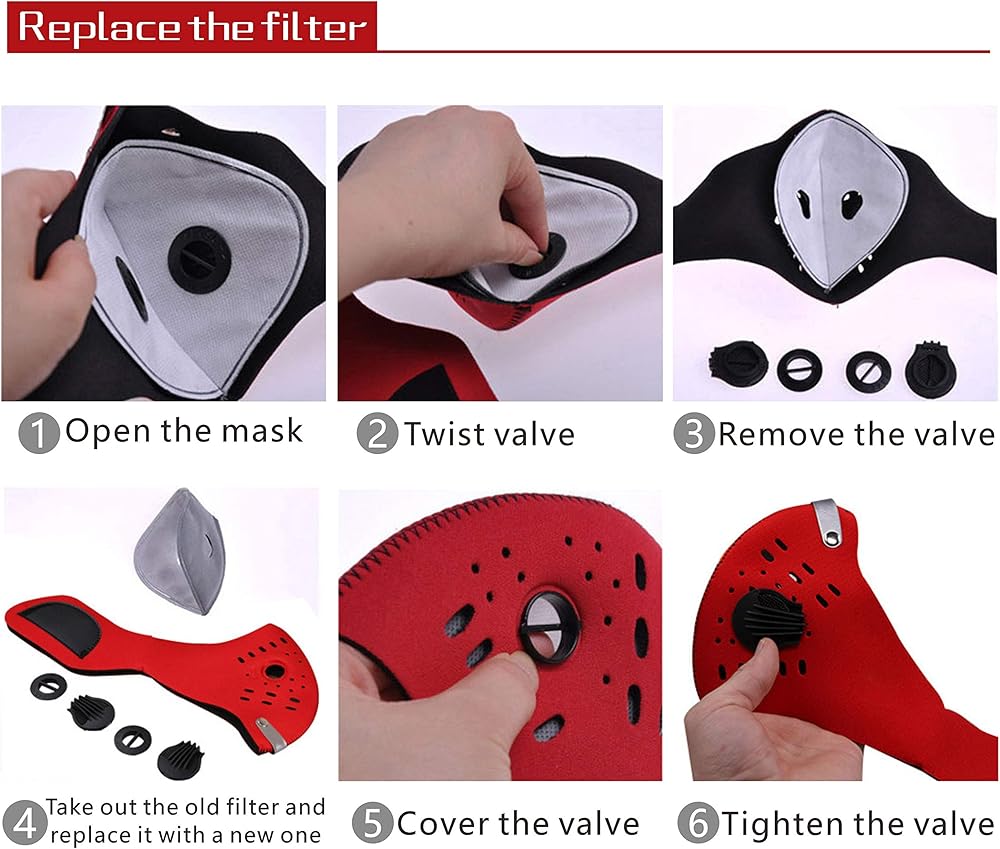 Replace the filter

1 Open the mask

2 Twist valve

3 Remove the valve

4 Take out the old filter and replace it with a new one

5 Cover the valve

6 Tighten the valve