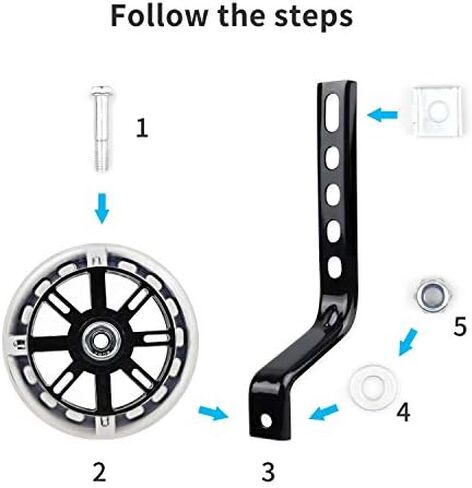 Follow the steps

1

5

4

2

3