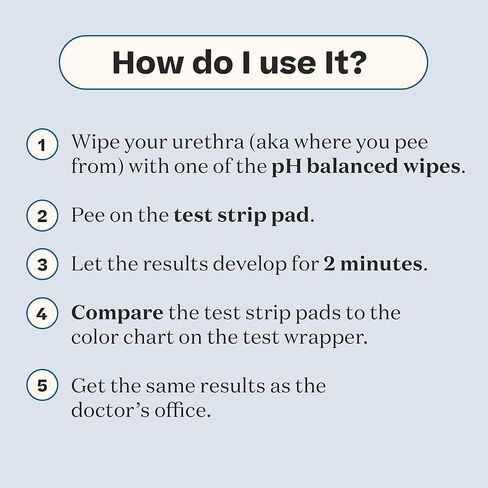 How do I use It?

1 Wipe your urethra (aka where you pee from) with one of the pH balanced wipes.

2 Pee on the test strip pad.

3 Let the results develop for 2 minutes.

4 Compare the test strip pads to the color chart on the test wrapper.

5 Get the same results as the doctor's office.