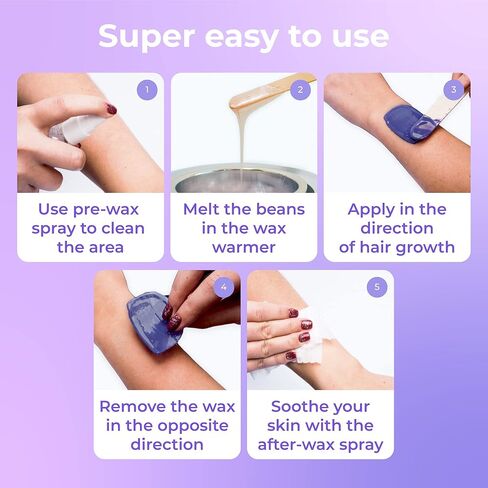 Super easy to use

1

Use pre-wax spray to clean the area

2

Melt the beans in the wax warmer

3

Apply in the direction of hair growth

4

Remove the wax in the opposite direction

5

Soothe your skin with the after-wax spray