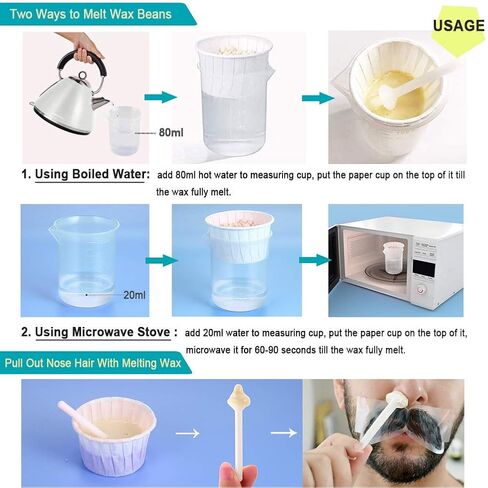 Two Ways to Melt Wax Beans

USAGE

80ml

1. Using Boiled Water: add 80ml hot water to measuring cup, put the paper cup on the top of it till the wax fully melt.

20ml

2. Using Microwave Stove : add 20ml water to measuring cup, put the paper cup on the top of it, microwave it for 60-90 seconds till the wax fully melt.

Pull Out Nose Hair With Melting Wax