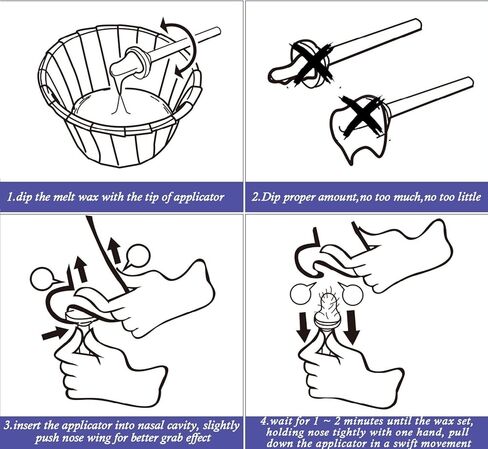 1.dip the melt wax with the tip of applicator

2.Dip proper amount,no too much,no too little

3.insert the applicator into nasal cavity, slightly push nose wing for better grab effect

4.wait for 1 ~ 2 minutes until the wax set, holding nose tightly with one hand, pull down the applicator in a swift movement