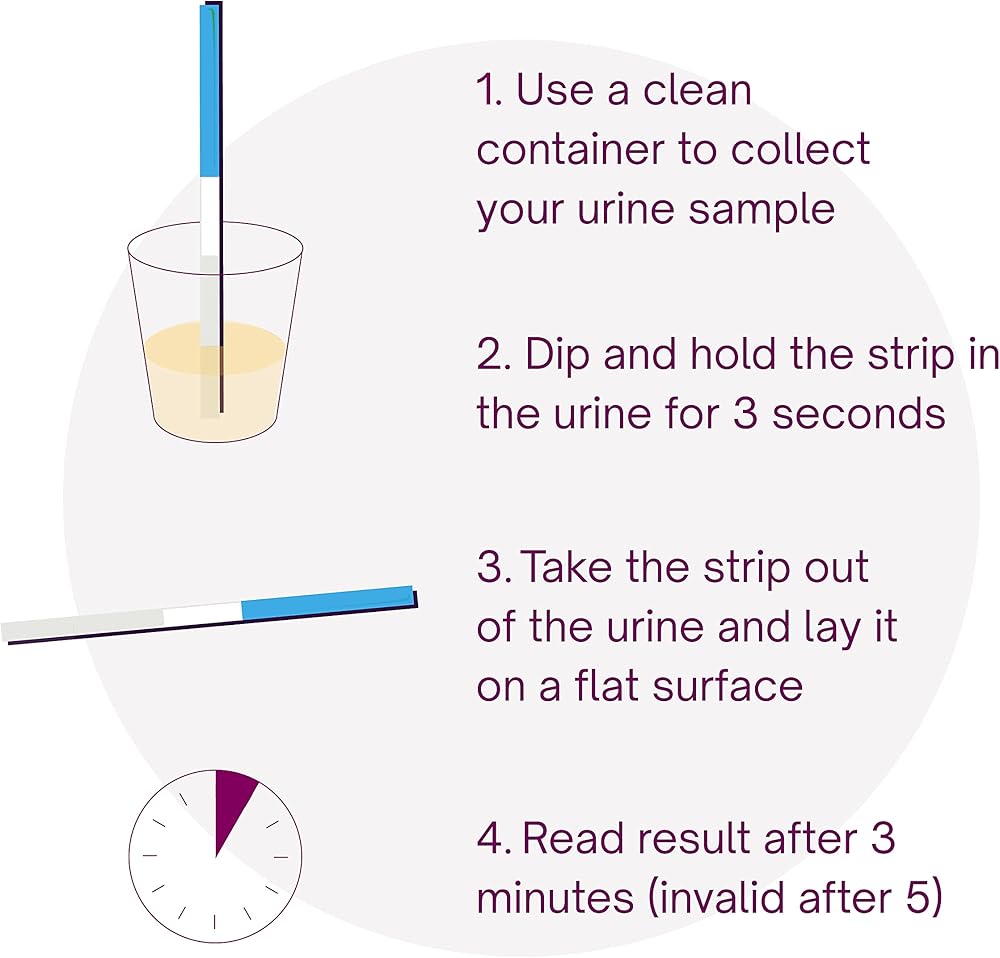 1. Use a clean container to collect your urine sample

2. Dip and hold the strip in the urine for 3 seconds

3. Take the strip out of the urine and lay it on a flat surface

4. Read result after 3 minutes (invalid after 5)