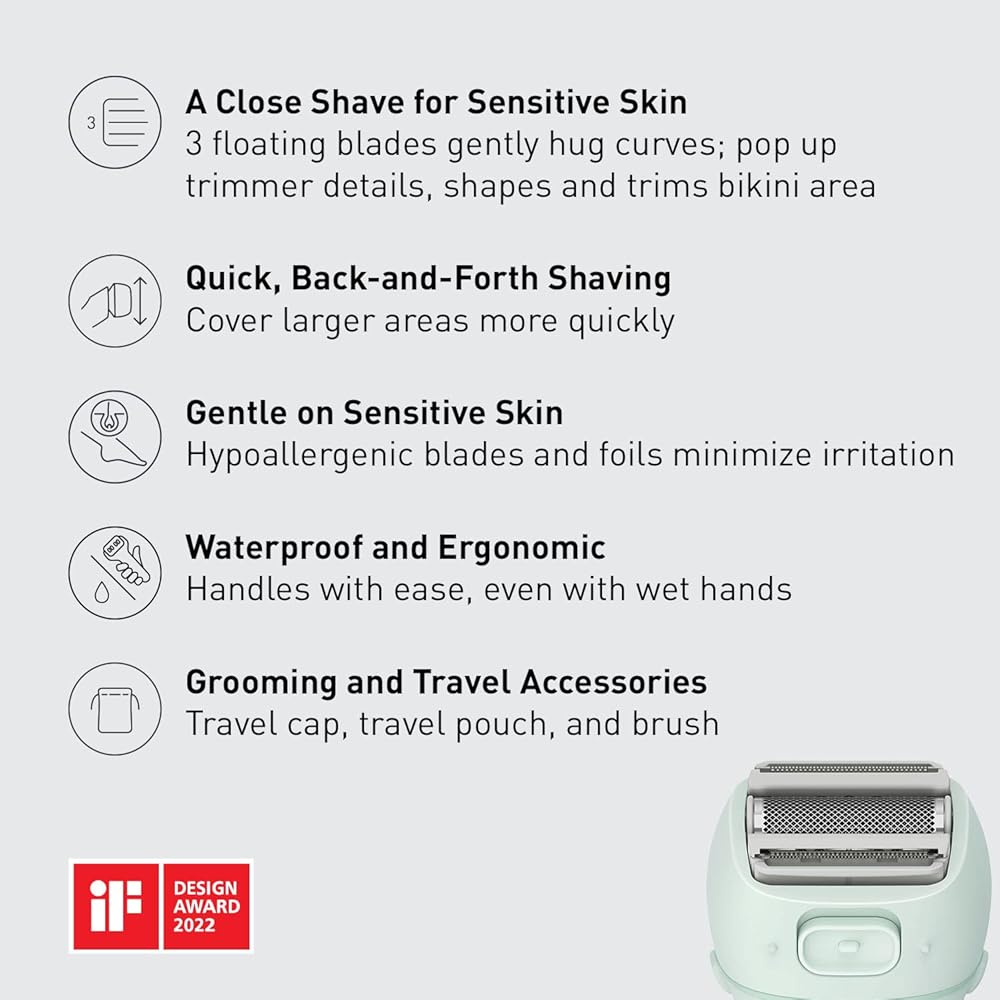 3

A Close Shave for Sensitive Skin
3 floating blades gently hug curves; pop up trimmer details, shapes and trims bikini area

Quick, Back-and-Forth Shaving
Cover larger areas more quickly

Gentle on Sensitive Skin
Hypoallergenic blades and foils minimize irritation

Waterproof and Ergonomic
Handles with ease, even with wet hands

Grooming and Travel Accessories
Travel cap, travel pouch, and brush

iF DESIGN AWARD 2022