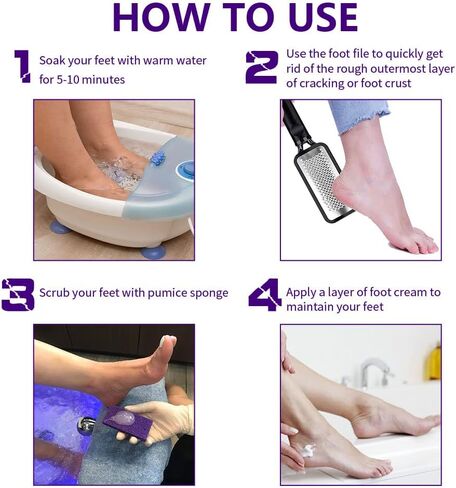 HOW TO USE

1 Soak your feet with warm water for 5-10 minutes

2 Use the foot file to quickly get rid of the rough outermost layer of cracking or foot crust

3 Scrub your feet with pumice sponge

4 Apply a layer of foot cream to maintain your feet