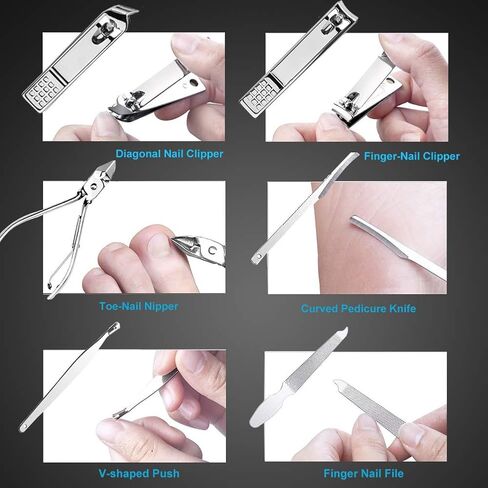 Diagonal Nail Clipper

Finger-Nail Clipper

Toe-Nail Nipper

Curved Pedicure Knife

V-shaped Push

Finger Nail File