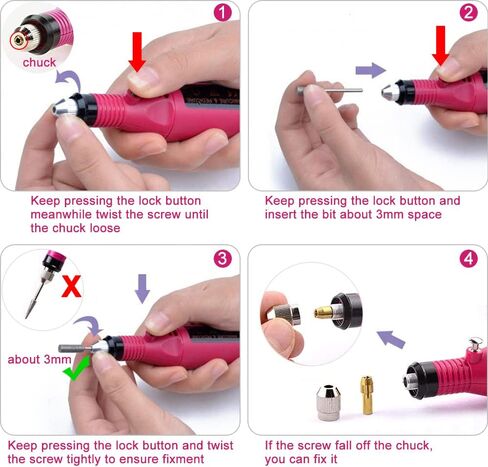 1

chuck

Keep pressing the lock button meanwhile twist the screw until the chuck loose

2

Keep pressing the lock button and insert the bit about 3mm space

3

X

about 3mm

Keep pressing the lock button and twist the screw tightly to ensure fixment

4

If the screw fall off the chuck, you can fix it